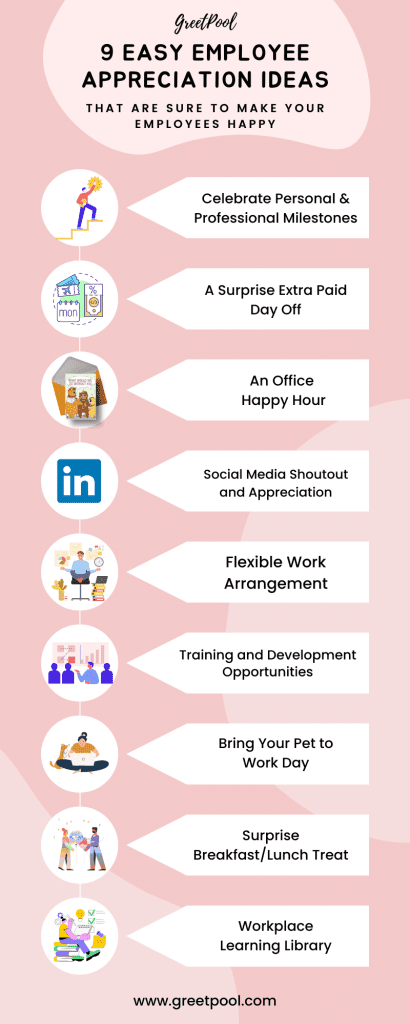 GreetPool

9 EASY EMPLOYEE APPRECIATION IDEAS

THAT ARE SURE TO MAKE YOUR EMPLOYEES HAPPY

Celebrate Personal & Professional Milestones

mon

A Surprise Extra Paid Day Off

An Office Happy Hour

in

Social Media Shoutout and Appreciation

Flexible Work Arrangement

Training and Development Opportunities

Bring Your Pet to Work Day

Surprise Breakfast/Lunch Treat

Workplace Learning Library

www.greetpool.com