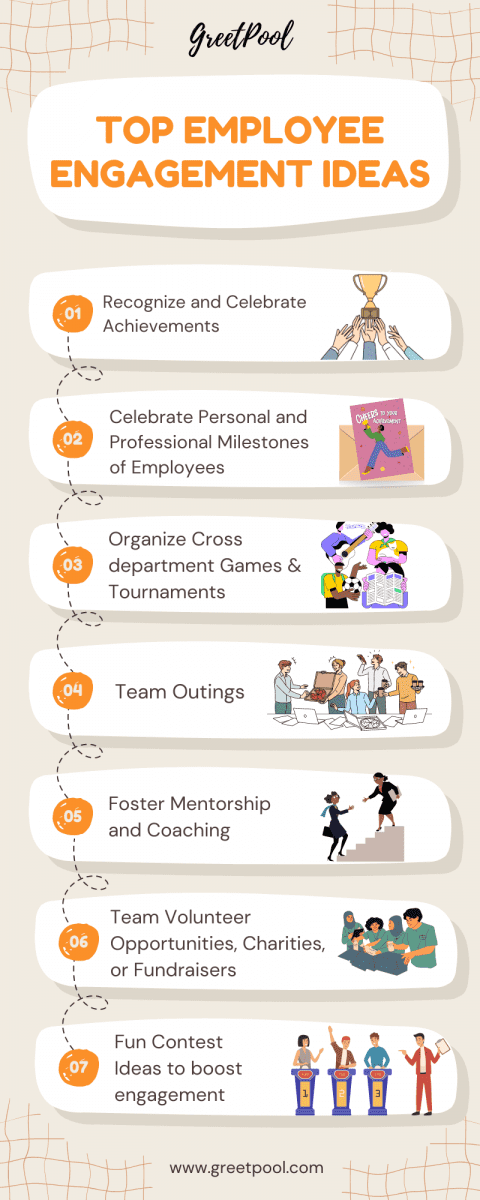 GreetPool

TOP EMPLOYEE ENGAGEMENT IDEAS

01 Recognize and Celebrate Achievements

02 Celebrate Personal and Professional Milestones of Employees

CHEERS TO YOUR ACHIEVEMENT

03 Organize Cross department Games & Tournaments

04 Team Outings

05 Foster Mentorship and Coaching

06 Team Volunteer Opportunities, Charities, or Fundraisers

07 Fun Contest Ideas to boost engagement

1 2 3

www.greetpool.com